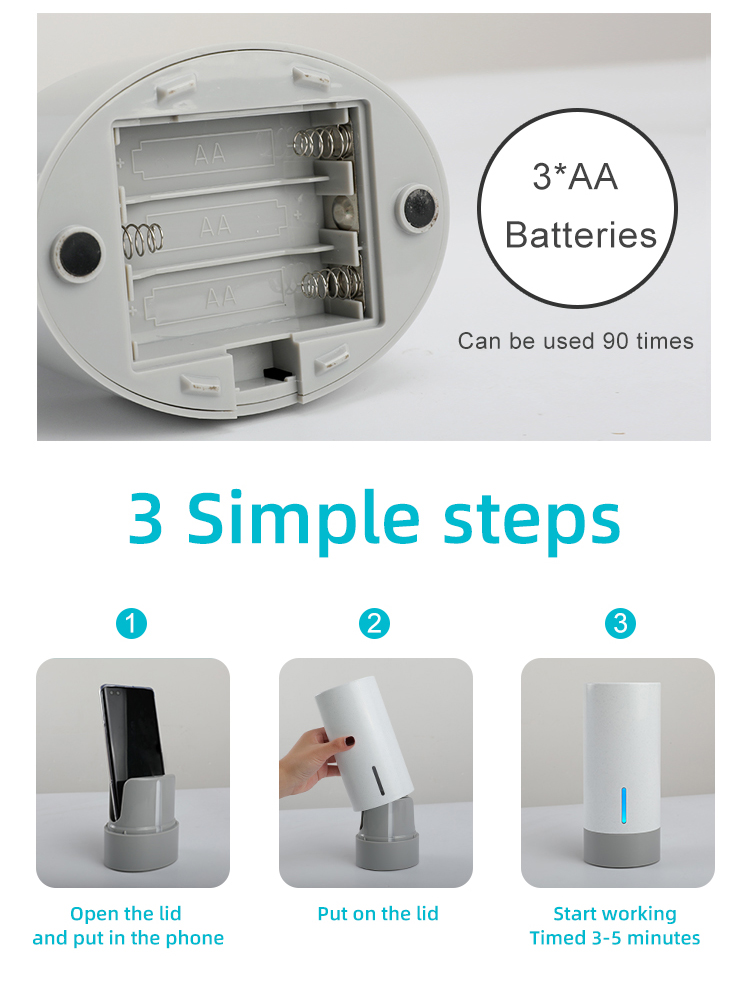 AA
AA
AA

3*AA Batteries

Can be used 90 times

3 Simple steps

1

Open the lid and put in the phone

2

Put on the lid

3

Start working Timed 3-5 minutes